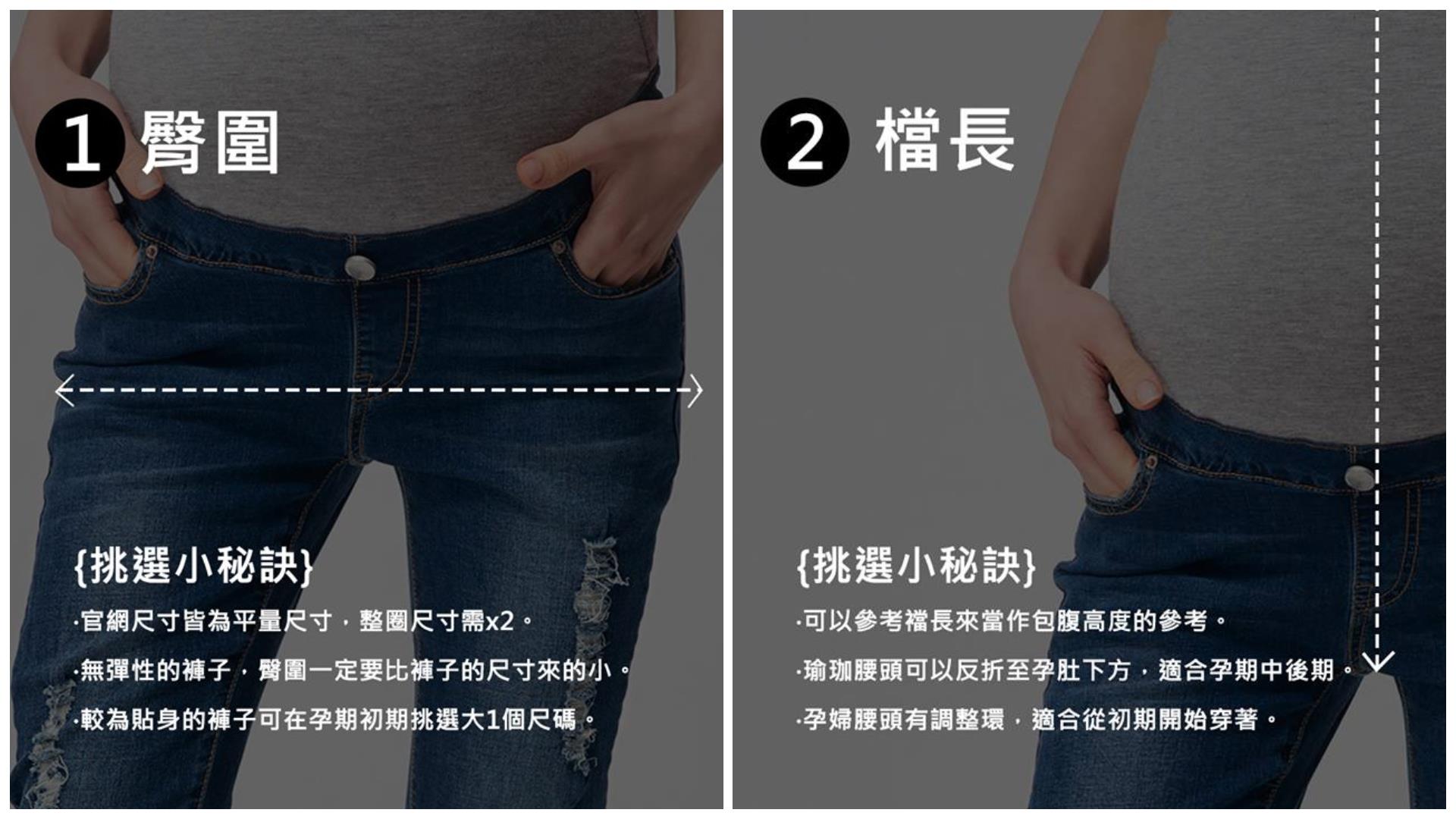 1 臀圍

{挑選小秘訣}

·官網尺寸皆為平量尺寸，整圈尺寸需x2。

·無彈性的褲子，臀圍一定要比褲子的尺寸來的小。

·較為貼身的褲子可在孕期初期挑選大1個尺碼。

2 檔長

{挑選小秘訣}

·可以參考檔長來當作包腹高度的參考。

·瑜珈腰頭可以反折至孕肚下方，適合孕期中後期。

·孕婦腰頭有調整環，適合從初期開始穿著。