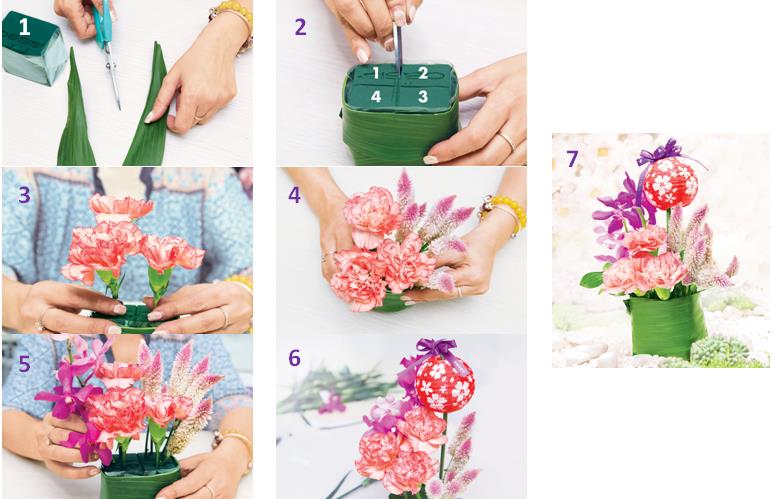 1

2

1 2
4 3

3

4

5

6

7