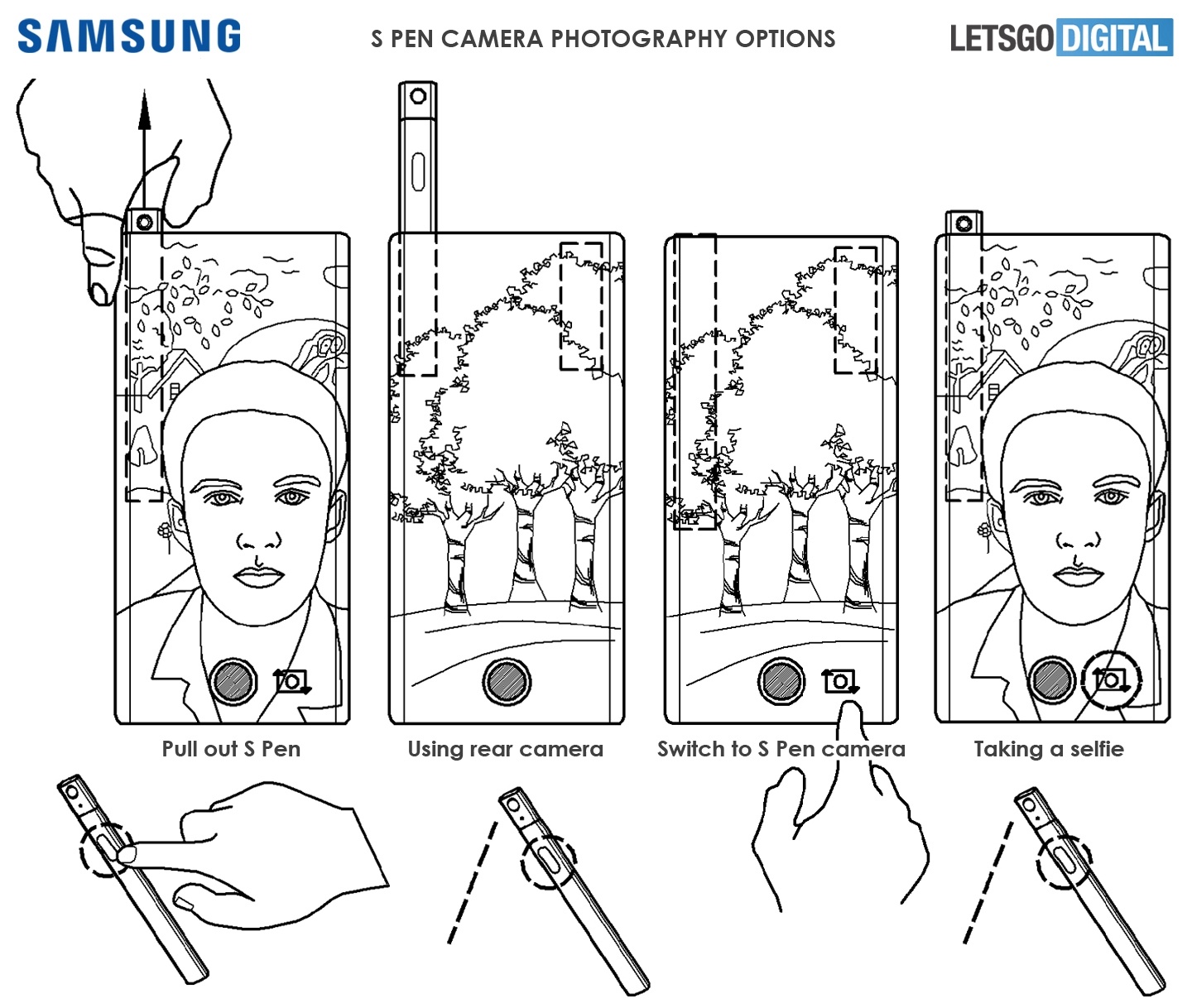 SAMSUNG

S PEN CAMERA PHOTOGRAPHY OPTIONS

LETSGO DIGITAL

Pull out S Pen

Using rear camera

Switch to S Pen camera

Taking a selfie