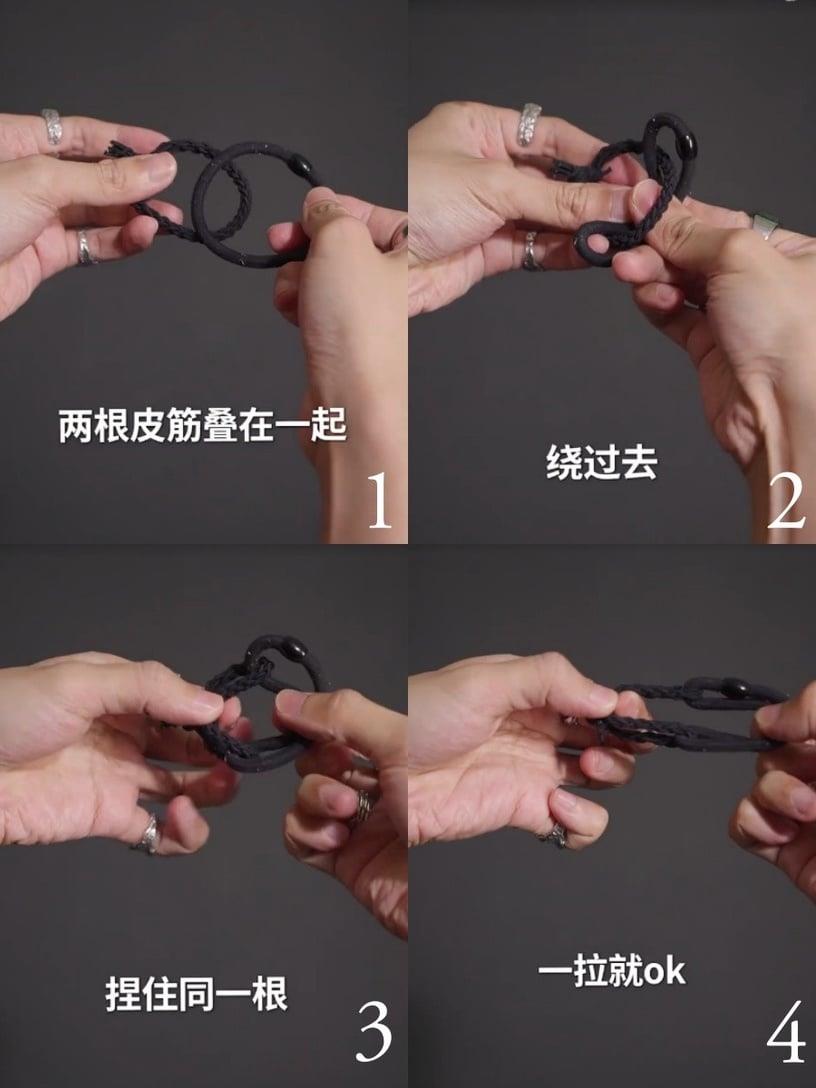 两根皮筋叠在一起

1

绕过去

2

捏住同一根

3

一拉就ok

4