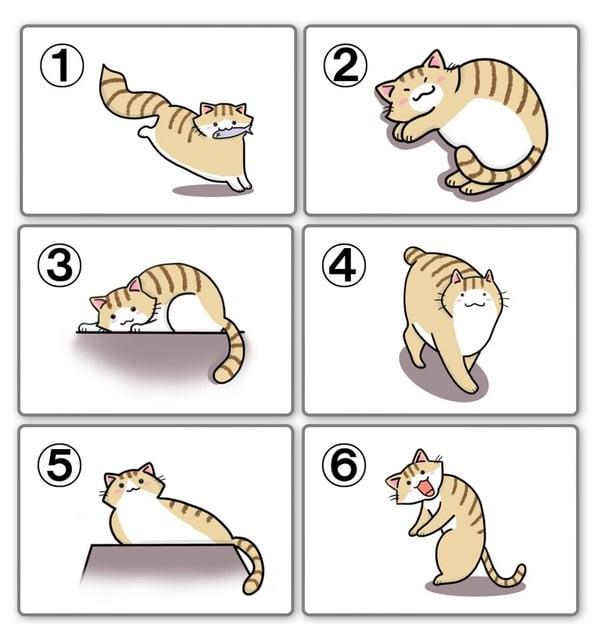 ①

②

③

④

⑤

⑥