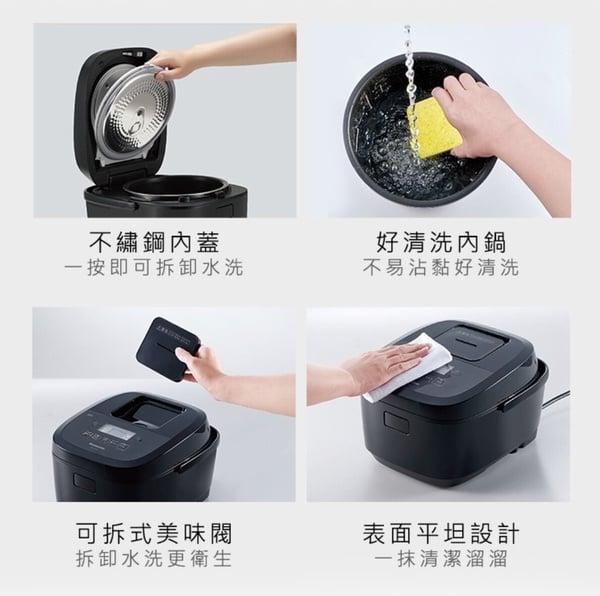 不繡鋼內蓋
一按即可拆卸水洗

好清洗內鍋
不易沾黏好清洗

可拆式美味閥
拆卸水洗更衛生

表面平坦設計
一抹清潔溜溜