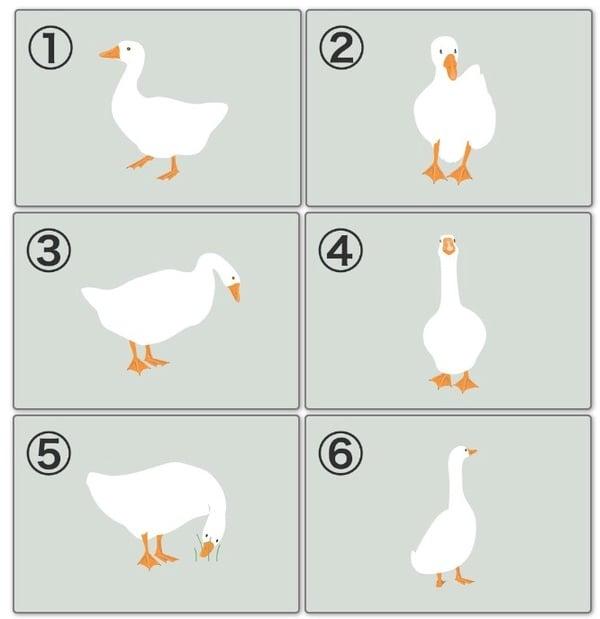 ①

②

③

④

⑤

⑥