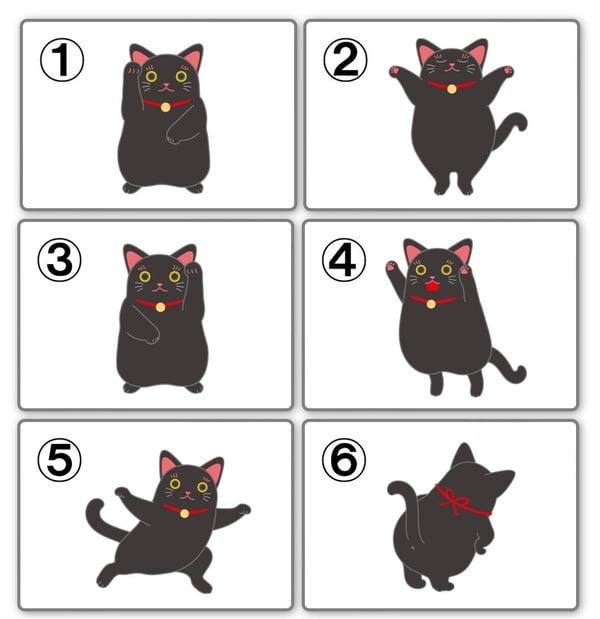 ①

②

③

④

⑤

⑥